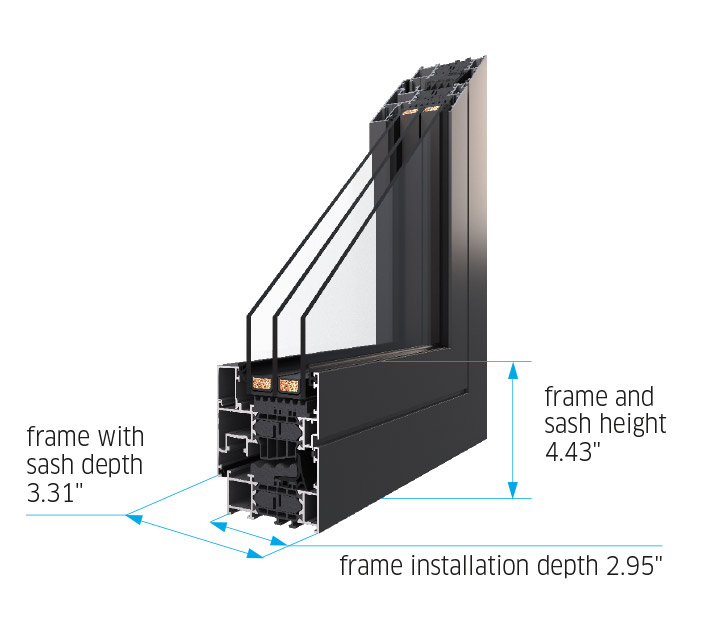 frame and sash height 4.43"

frame with sash depth 3.31"

frame installation depth 2.95"