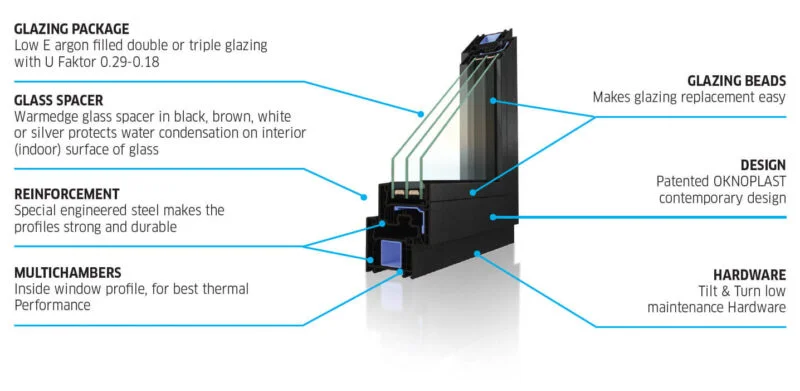 GLAZING PACKAGE
Low E argon filled double or triple glazing with U Faktor 0.29-0.18

GLASS SPACER
Warmedge glass spacer in black, brown, white or silver protects water condensation on interior (indoor) surface of glass

REINFORCEMENT
Special engineered steel makes the profiles strong and durable

MULTICHAMBERS
Inside window profile, for best thermal Performance

GLAZING BEADS
Makes glazing replacement easy

DESIGN
Patented OKNOPLAST contemporary design

HARDWARE
Tilt & Turn low maintenance Hardware